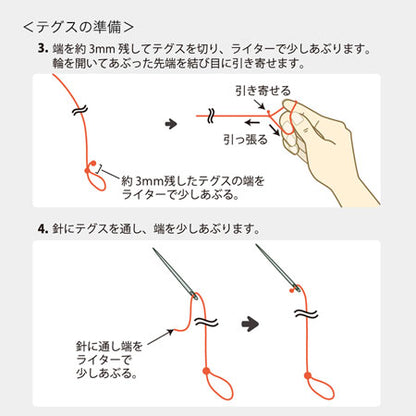 <テグスの準備>

3. 端を約 3mm 残してテグスを切り、ライターで少しあぶります。輪を開いてあぶった先端を結び目に引き寄せます。

引き寄せる

引っ張る

約 3mm残したテグスの端をライターで少しあぶる。

4. 針にテグスを通し、端を少しあぶります。

針に通し端をライターで少しあぶる。