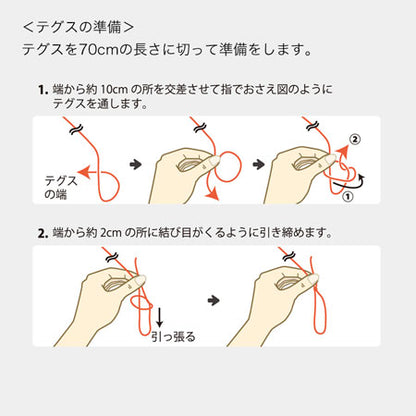 ＜テグスの準備＞
テグスを70cmの長さに切って準備をします。

1. 端から約 10cm の所を交差させて指でおさえ図のようにテグスを通します。

テグスの端

②

①

2. 端から約 2cm の所に結び目がくるように引き締めます。

引っ張る