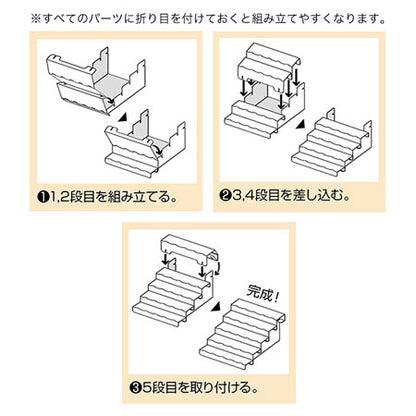 ※すべてのパーツに折り目を付けておくと組み立てやすくなります。

❶1,2段目を組み立てる。

❷3,4段目を差し込む。

完成!

❸5段目を取り付ける。